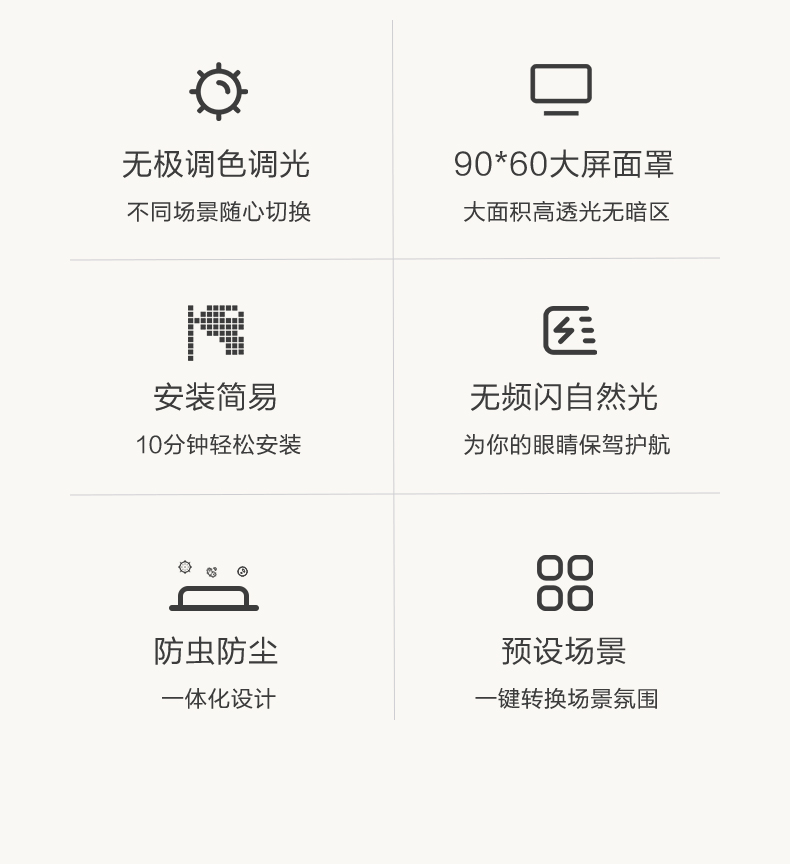 无极调色调光
不同场景随心切换

90*60大屏面罩
大面积高透光无暗区

安装简易
10分钟轻松安装

无频闪自然光
为你的眼睛保驾护航

防虫防尘
一体化设计

预设场景
一键转换场景氛围