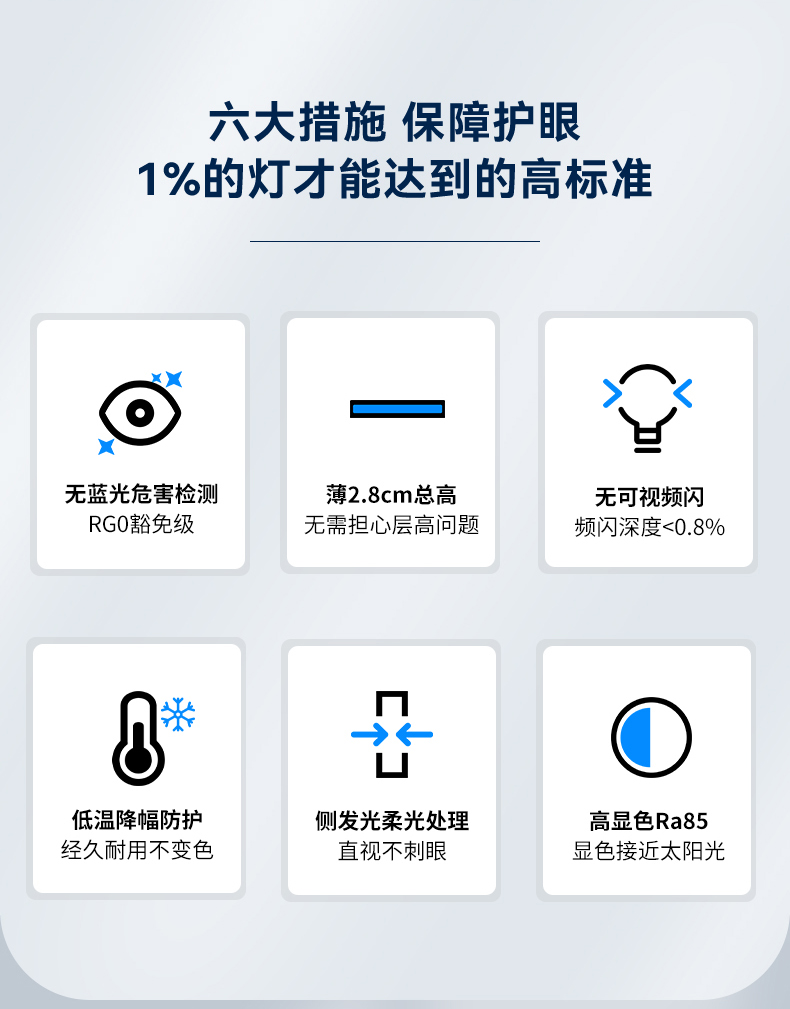 六大措施 保障护眼
1%的灯才能达到的高标准

无蓝光危害检测
RG0豁免级

薄2.8cm总高
无需担心层高问题

无可视频闪
频闪深度<0.8%

低温降幅防护
经久耐用不变色

侧发光柔光处理
直视不刺眼

高显色Ra85
显色接近太阳光