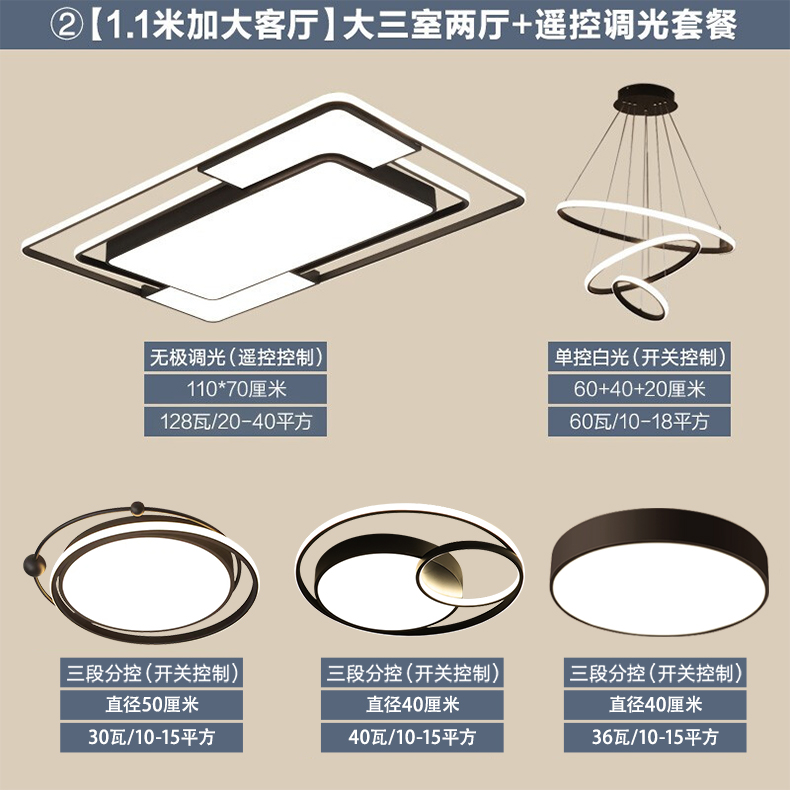 ②【1.1米加大客厅】大三室两厅+遥控调光套餐

无极调光（遥控控制）
110*70厘米
128瓦/20-40平方

单控白光（开关控制）
60+40+20厘米
60瓦/10-18平方

三段分控（开关控制）
直径50厘米
30瓦/10-15平方

三段分控（开关控制）
直径40厘米
40瓦/10-15平方

三段分控（开关控制）
直径40厘米
36瓦/10-15平方