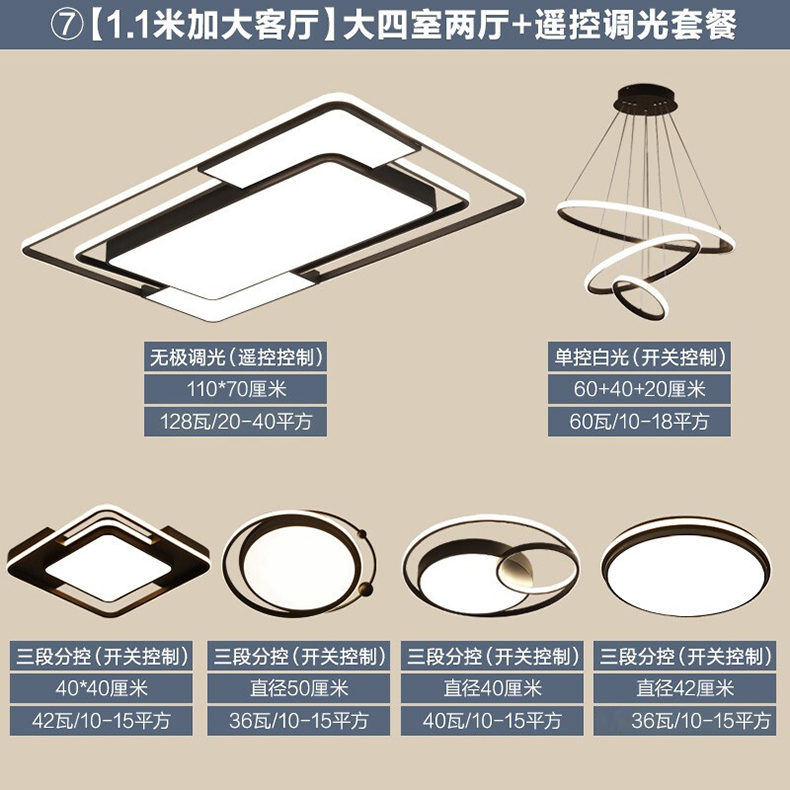 ⑦【1.1米加大客厅】大四室两厅+遥控调光套餐

无极调光（遥控控制）
110*70厘米
128瓦/20-40平方

单控白光（开关控制）
60+40+20厘米
60瓦/10-18平方

三段分控（开关控制）
40*40厘米
42瓦/10-15平方

三段分控（开关控制）
直径50厘米
36瓦/10-15平方

三段分控（开关控制）
直径40厘米
40瓦/10-15平方

三段分控（开关控制）
直径42厘米
36瓦/10-15平方