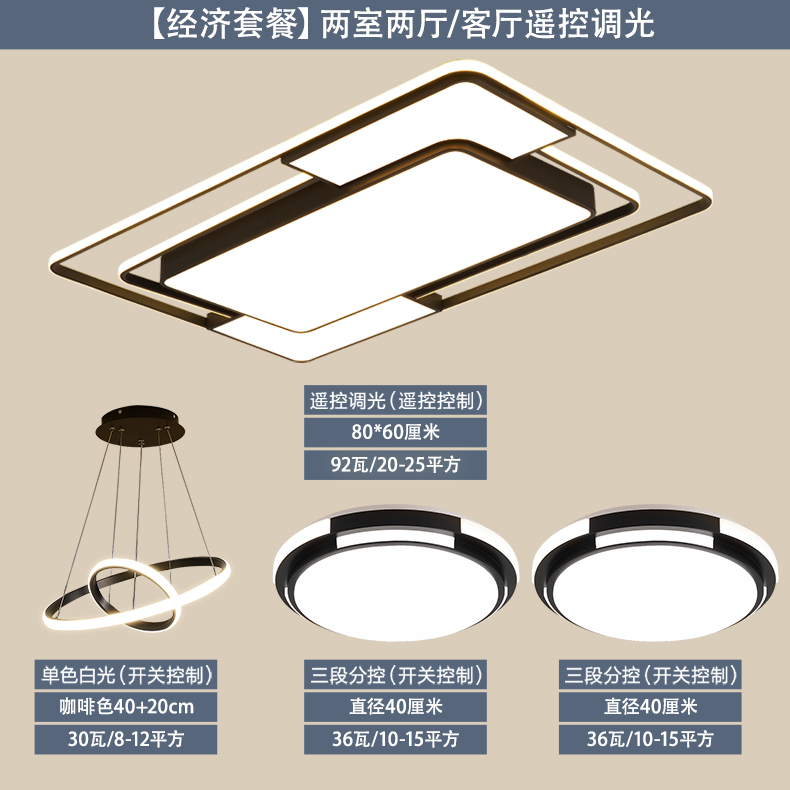 【经济套餐】两室两厅/客厅遥控调光

遥控调光（遥控控制）
80*60厘米
92瓦/20-25平方

单色白光（开关控制）
咖啡色40+20cm
30瓦/8-12平方

三段分控（开关控制）
直径40厘米
36瓦/10-15平方

三段分控（开关控制）
直径40厘米
36瓦/10-15平方