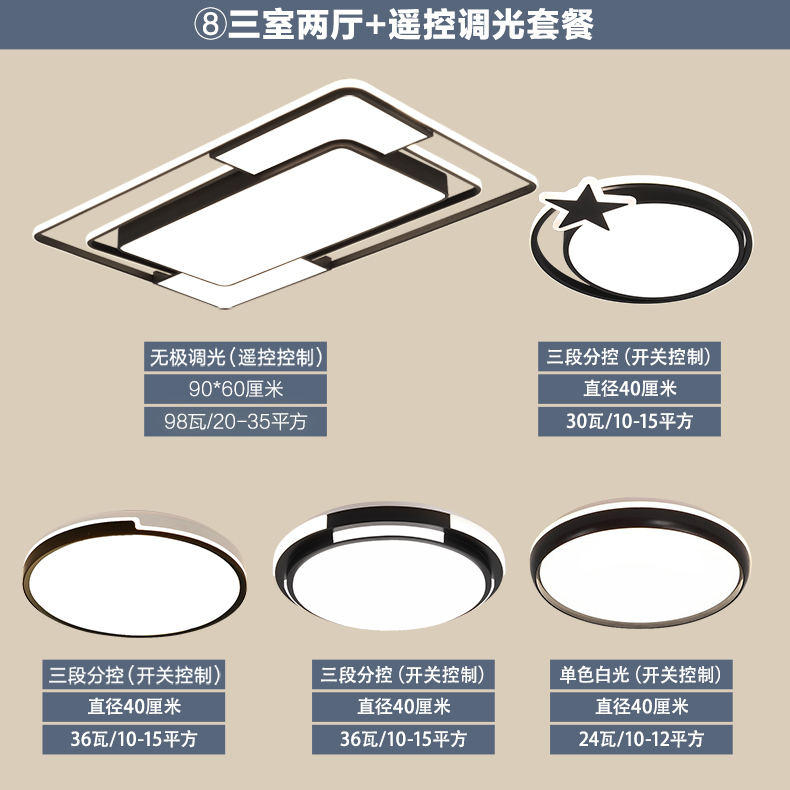 ⑧三室两厅+遥控调光套餐

无极调光（遥控控制）
90*60厘米
98瓦/20-35平方

三段分控（开关控制）
直径40厘米
30瓦/10-15平方

三段分控（开关控制）
直径40厘米
36瓦/10-15平方

三段分控（开关控制）
直径40厘米
36瓦/10-15平方

单色白光（开关控制）
直径40厘米
24瓦/10-12平方