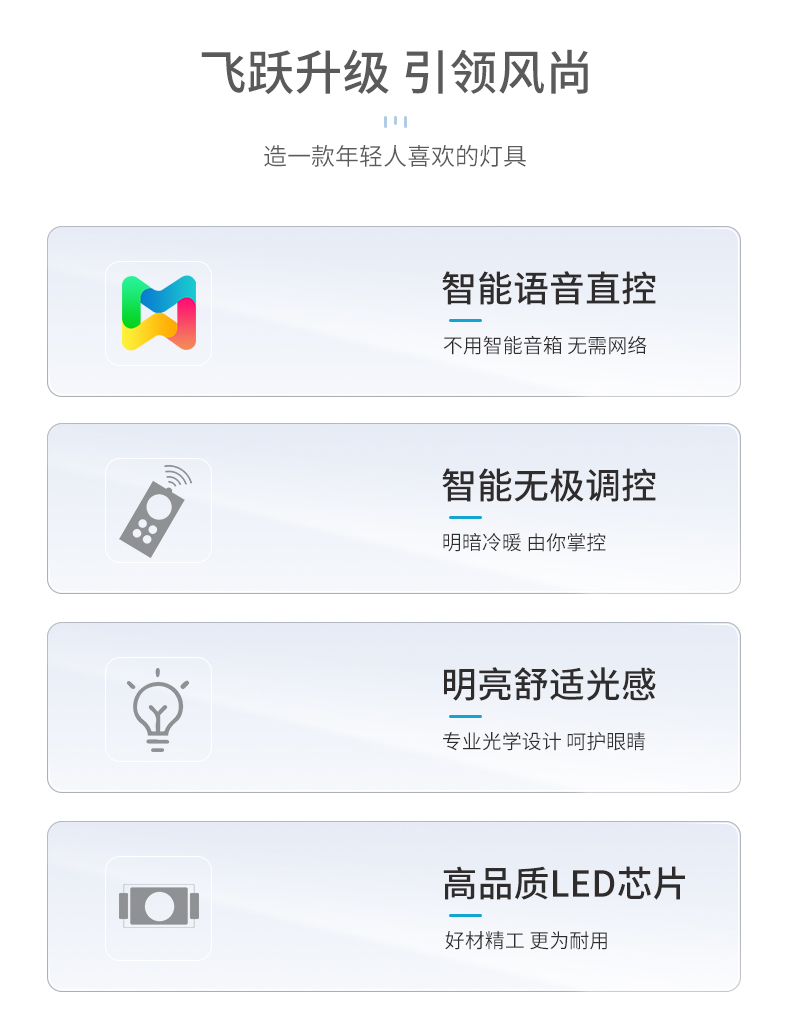 飞跃升级 引领风尚

造一款年轻人喜欢的灯具

智能语音直控

不用智能音箱 无需网络

智能无极调控

明暗冷暖 由你掌控

明亮舒适光感

专业光学设计 呵护眼睛

高品质LED芯片

好材精工 更为耐用