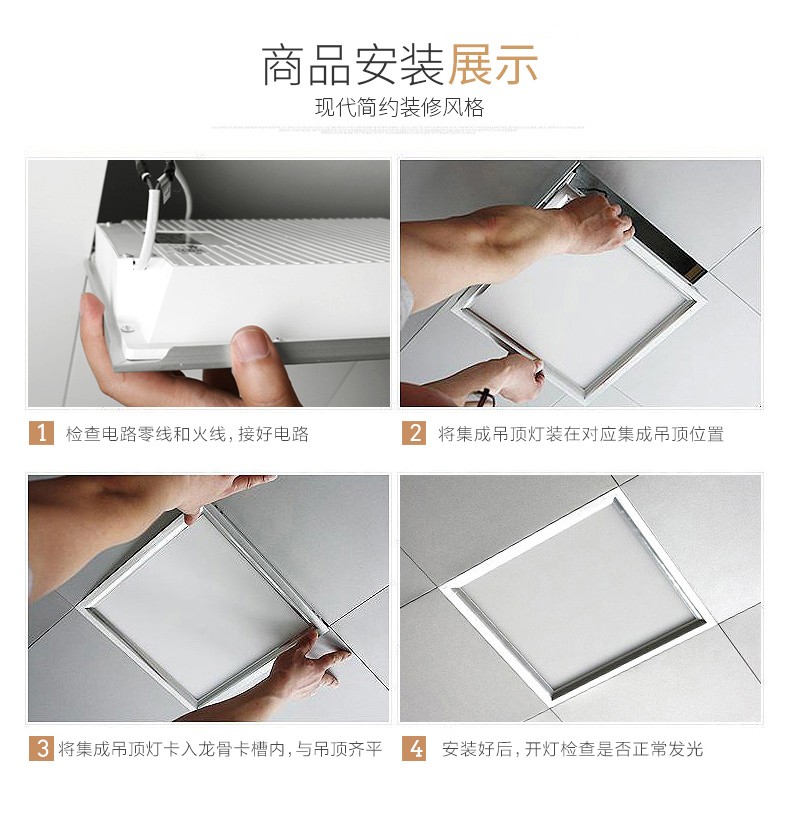 商品安装展示
现代简约装修风格

1 检查电路零线和火线，接好电路

2 将集成吊顶灯装在对应集成吊顶位置

3 将集成吊顶灯卡入龙骨卡槽内，与吊顶齐平

4 安装好后，开灯检查是否正常发光