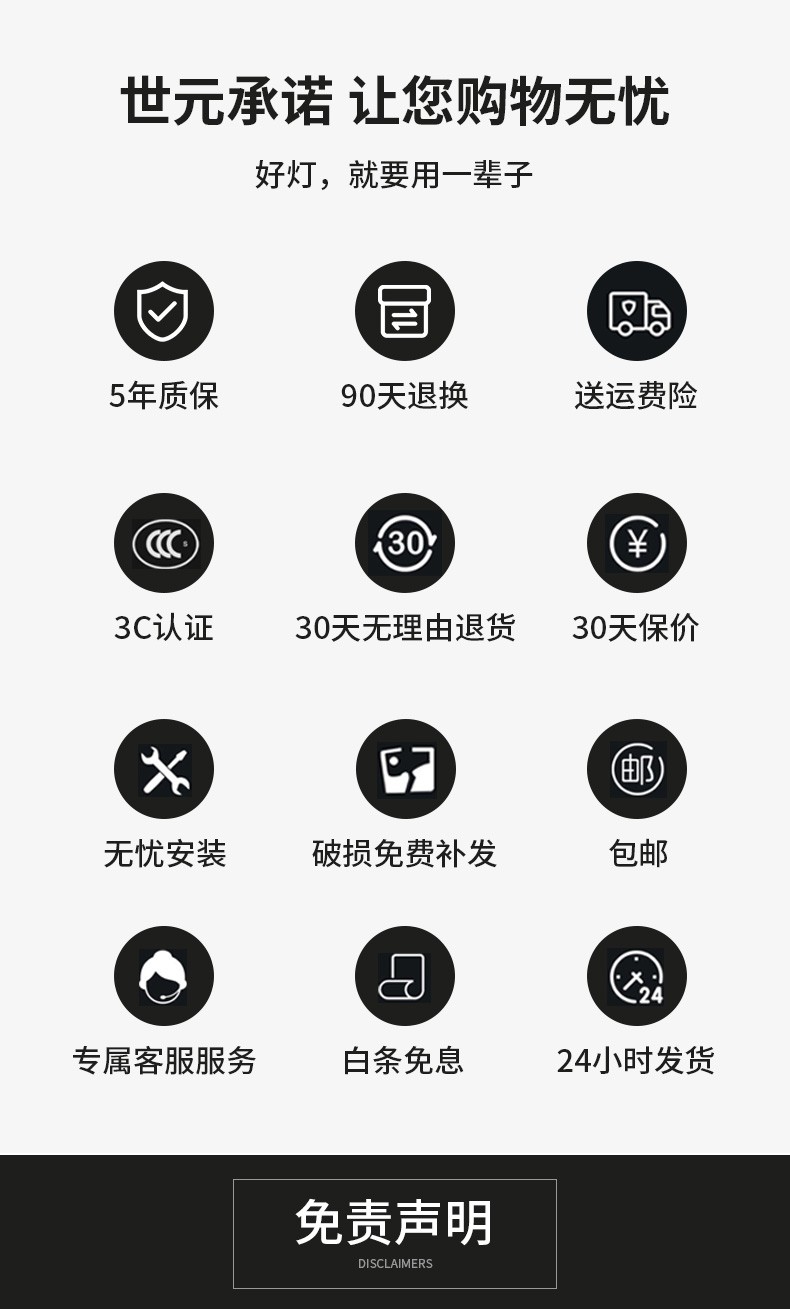 世元承诺 让您购物无忧

好灯，就要用一辈子

5年质保

90天退换

送运费险

3C认证

30天无理由退货

30天保价

无忧安装

破损免费补发

包邮

专属客服服务

白条免息

24小时发货

免责声明
DISCLAIMERS