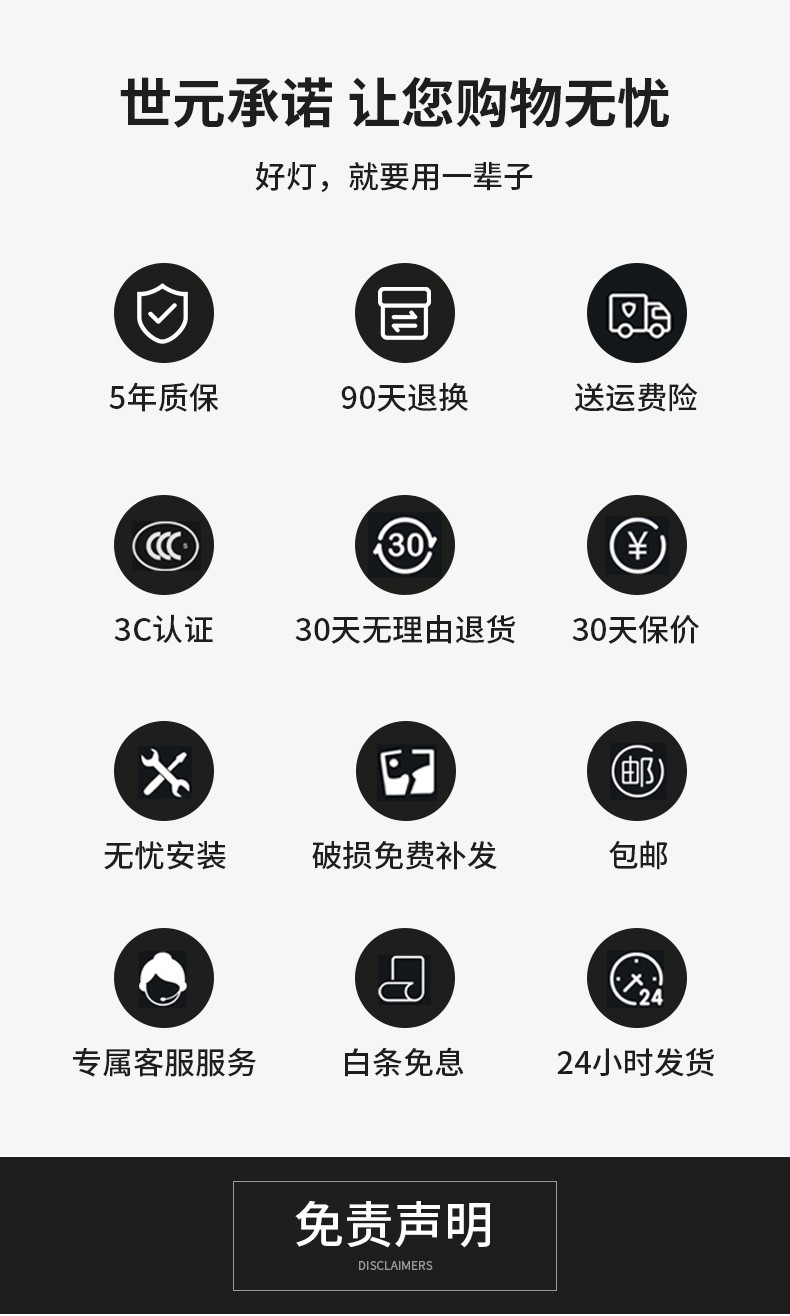 世元承诺 让您购物无忧

好灯，就要用一辈子

5年质保

90天退换

送运费险

3C认证

30天无理由退货

30天保价

无忧安装

破损免费补发

包邮

专属客服服务

白条免息

24小时发货

免责声明

DISCLAIMERS