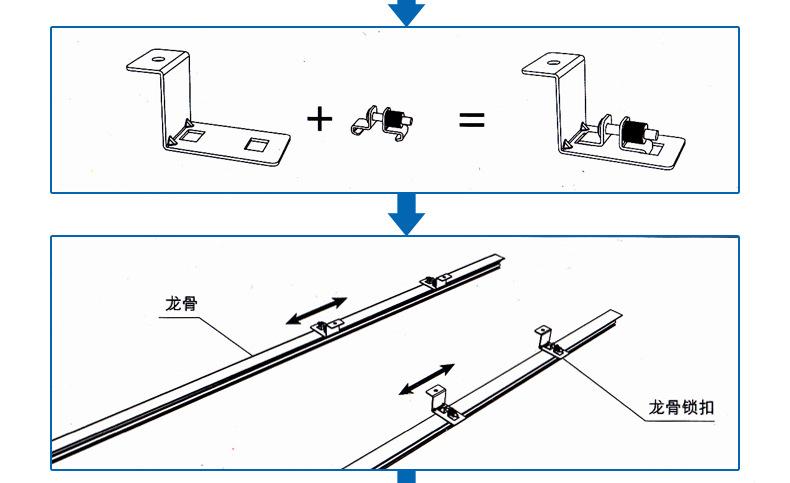 + =

龙骨

龙骨锁扣