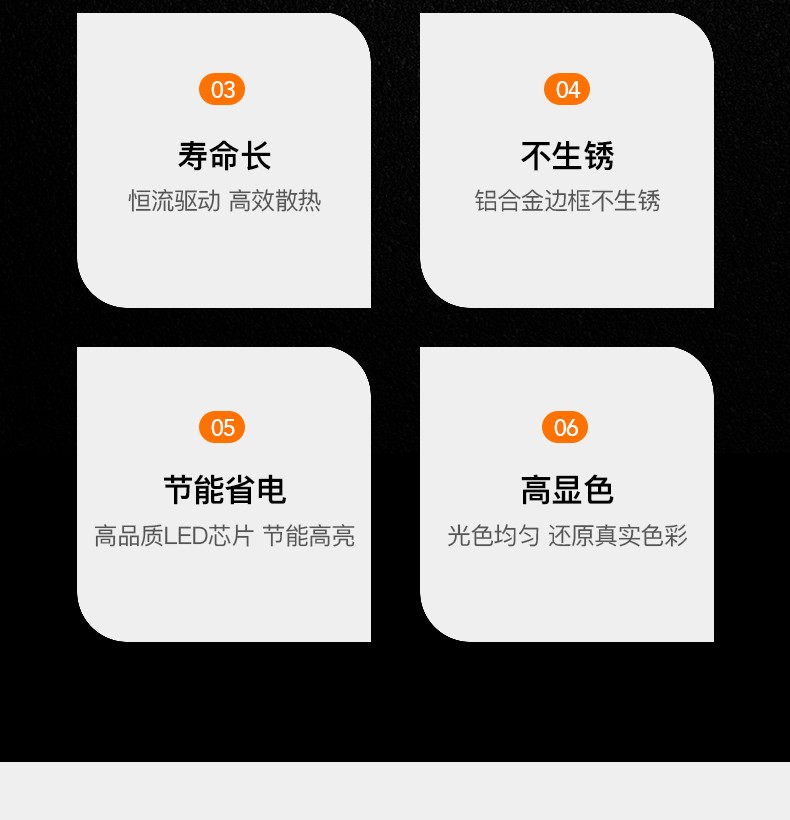 03

寿命长

恒流驱动 高效散热

04

不生锈

铝合金边框不生锈

05

节能省电

高品质LED芯片 节能高亮

06

高显色

光色均匀 还原真实色彩