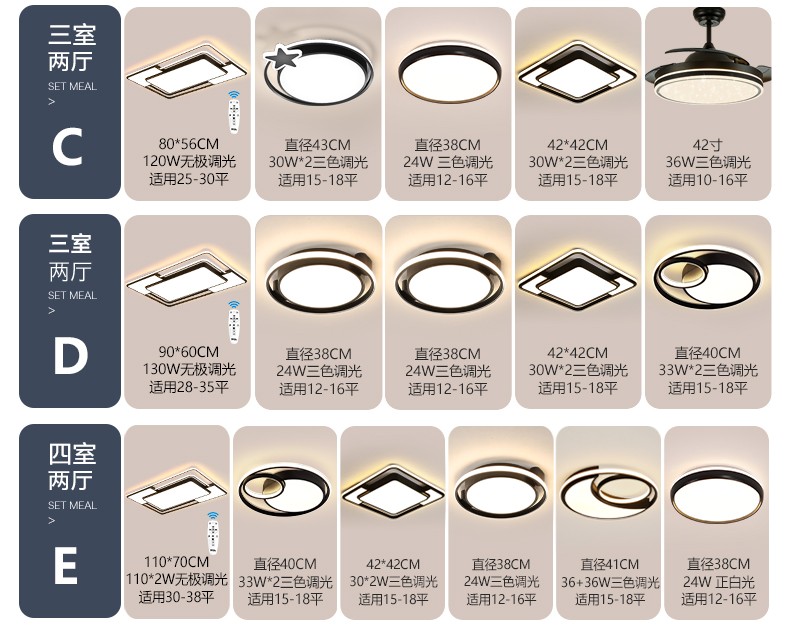 三室两厅
SET MEAL
>
C

80*56CM
120W无极调光
适用25-30平

直径43CM
30W*2三色调光
适用15-18平

直径38CM
24W 三色调光
适用12-16平

42*42CM
30W*2三色调光
适用15-18平

42寸
36W三色调光
适用10-16平

三室两厅
SET MEAL
>
D

90*60CM
130W无极调光
适用28-35平

直径38CM
24W三色调光
适用12-16平

直径38CM
24W三色调光
适用12-16平

42*42CM
30W*2三色调光
适用15-18平

直径40CM
33W*2三色调光
适用15-18平

四室两厅
SET MEAL
>
E

110*70CM
110*2W无极调光
适用30-38平

直径40CM
33W*2三色调光
适用15-18平

42*42CM
30*2W三色调光
适用15-18平

直径38CM
24W三色调光
适用12-16平

直径41CM
36+36W三色调光
适用15-18平

直径38CM
24W 正白光
适用12-16平