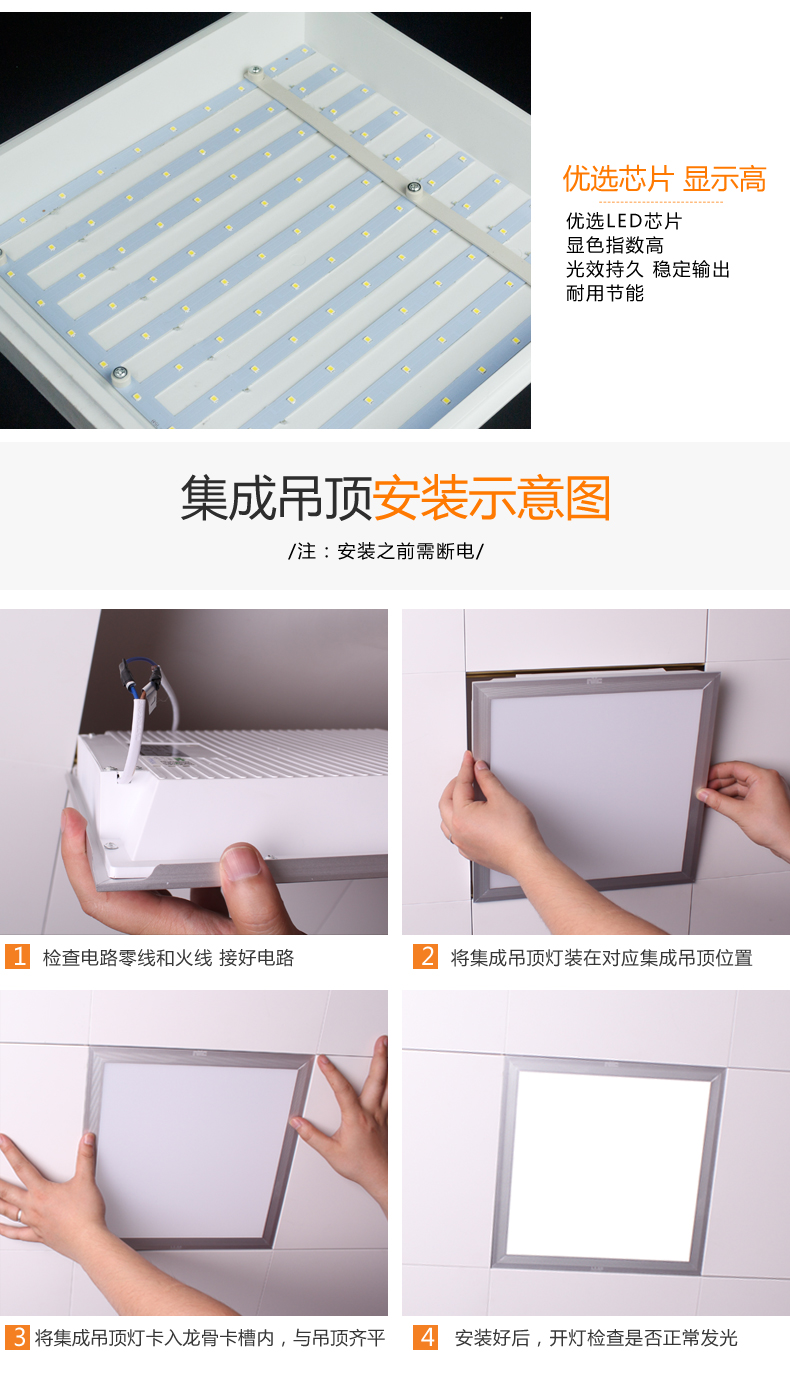 优选芯片 显示高

优选LED芯片
显色指数高
光效持久 稳定输出
耐用节能

集成吊顶安装示意图

/注：安装之前需断电/

1 检查电路零线和火线 接好电路

2 将集成吊顶灯装在对应集成吊顶位置

3 将集成吊顶灯卡入龙骨卡槽内，与吊顶齐平

4 安装好后，开灯检查是否正常发光