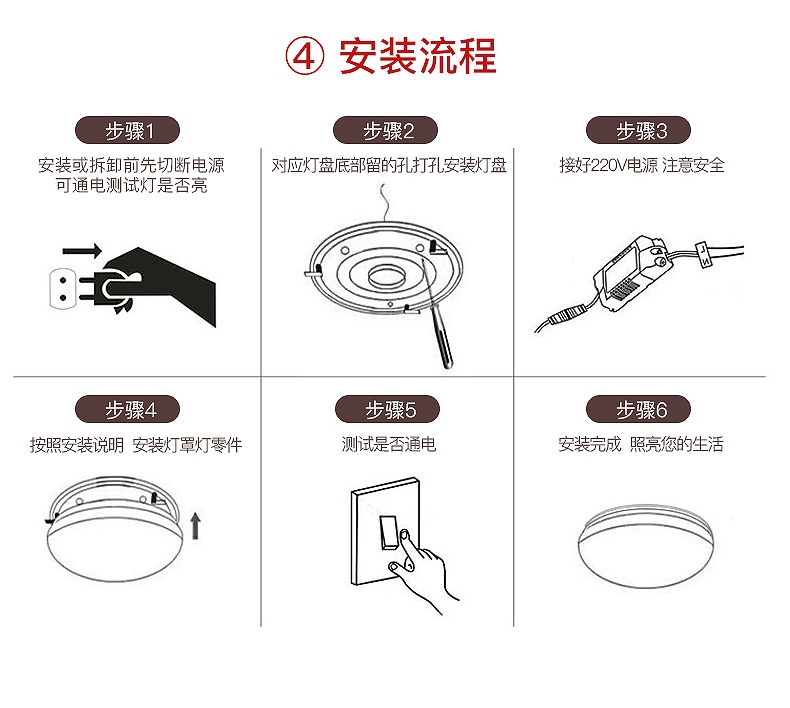 ④ 安装流程

步骤1
安装或拆卸前先切断电源
可通电测试灯是否亮

步骤2
对应灯盘底部留的孔打孔安装灯盘

步骤3
接好220V电源 注意安全

步骤4
按照安装说明 安装灯罩灯零件

步骤5
测试是否通电

步骤6
安装完成 照亮您的生活