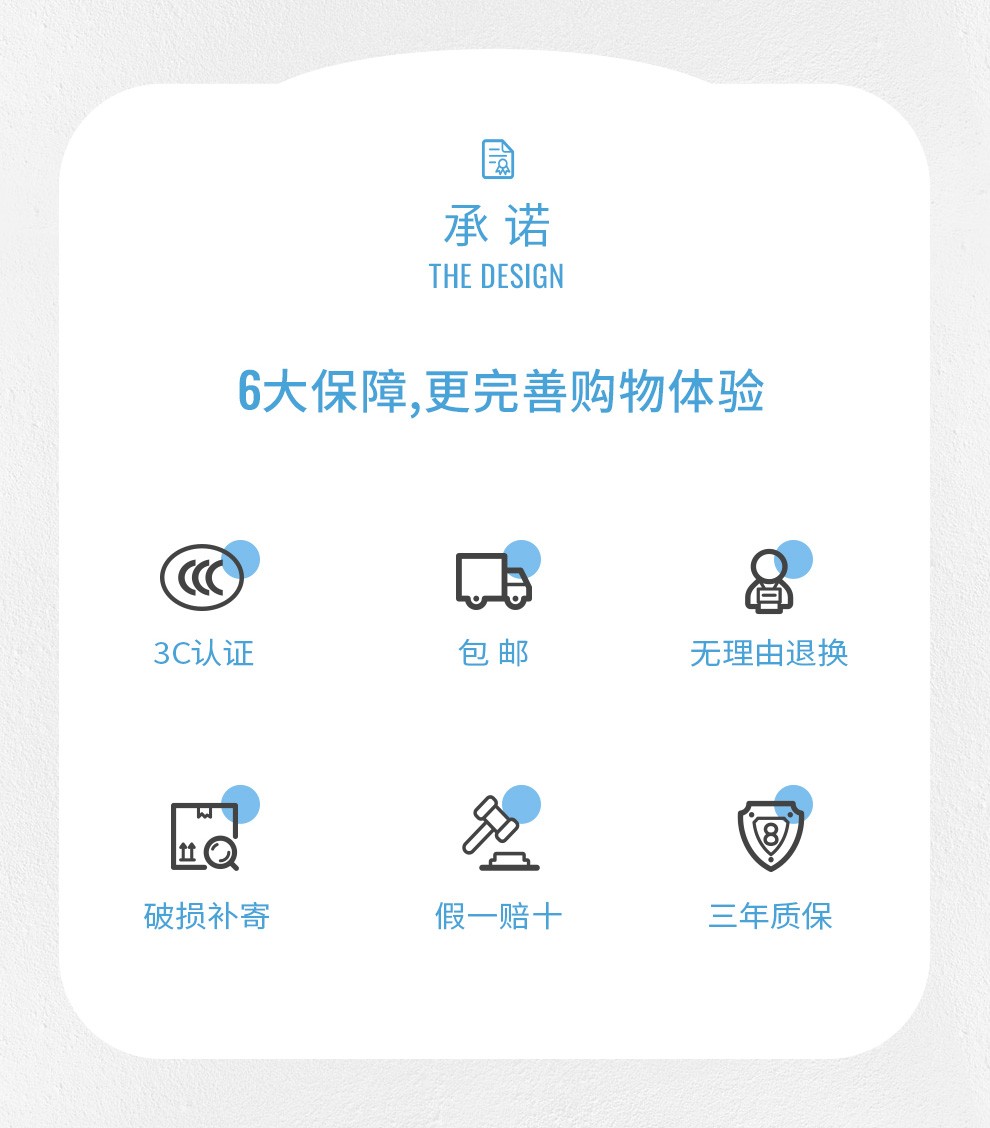 承诺
THE DESIGN

6大保障,更完善购物体验

3C认证

包邮

无理由退换

破损补寄

假一赔十

三年质保