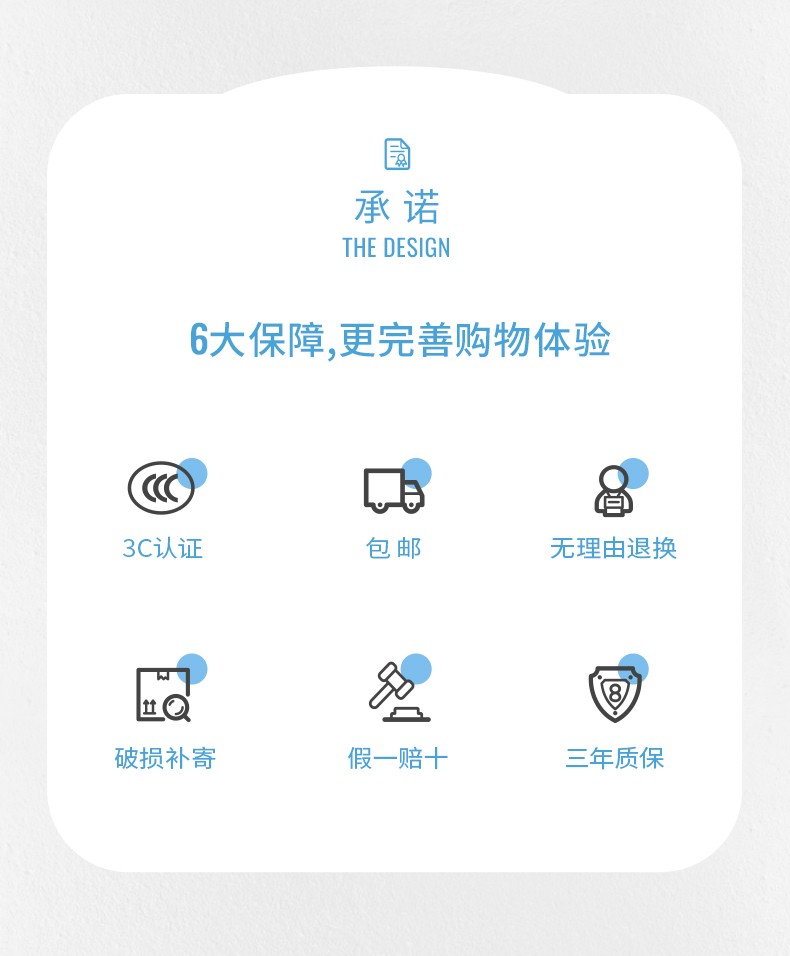 承 诺
THE DESIGN

6大保障,更完善购物体验

3C认证

包 邮

无理由退换

破损补寄

假一赔十

三年质保