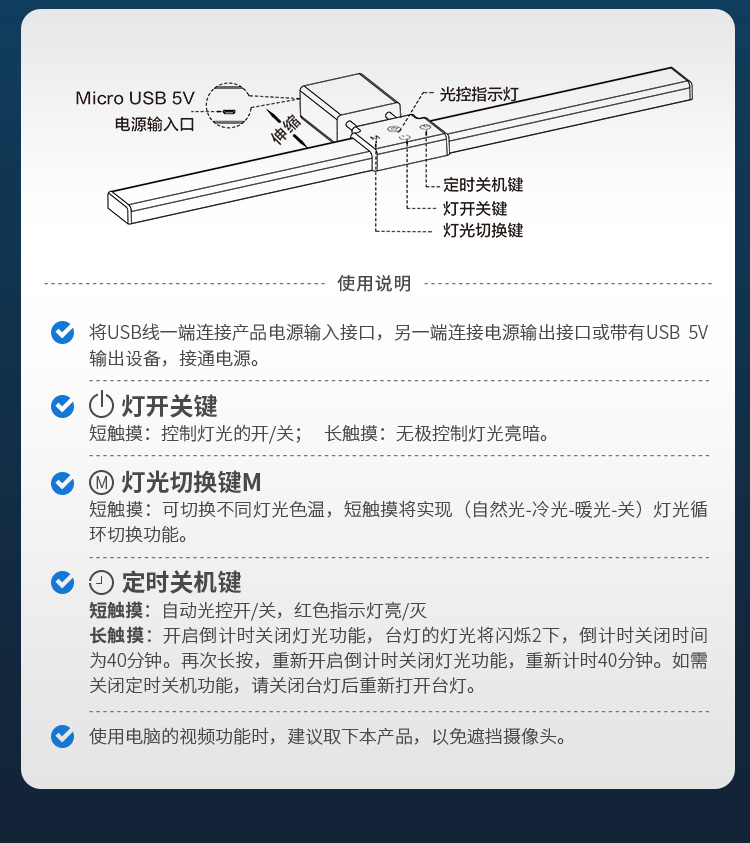 Micro USB 5V
电源输入口
伸缩
光控指示灯
定时关机键
灯开关键
灯光切换键

使用说明

将USB线一端连接产品电源输入接口，另一端连接电源输出接口或带有USB 5V输出设备，接通电源。

灯开关键
短触摸：控制灯光的开/关；　长触摸：无极控制灯光亮暗。

Ⓜ 灯光切换键M
短触摸：可切换不同灯光色温，短触摸将实现（自然光-冷光-暖光-关）灯光循环切换功能。

定时关机键
短触摸：自动光控开/关，红色指示灯亮/灭
长触摸：开启倒计时关闭灯光功能，台灯的灯光将闪烁2下，倒计时关闭时间为40分钟。再次长按，重新开启倒计时关闭灯光功能，重新计时40分钟。如需关闭定时关机功能，请关闭台灯后重新打开台灯。

使用电脑的视频功能时，建议取下本产品，以免遮挡摄像头。