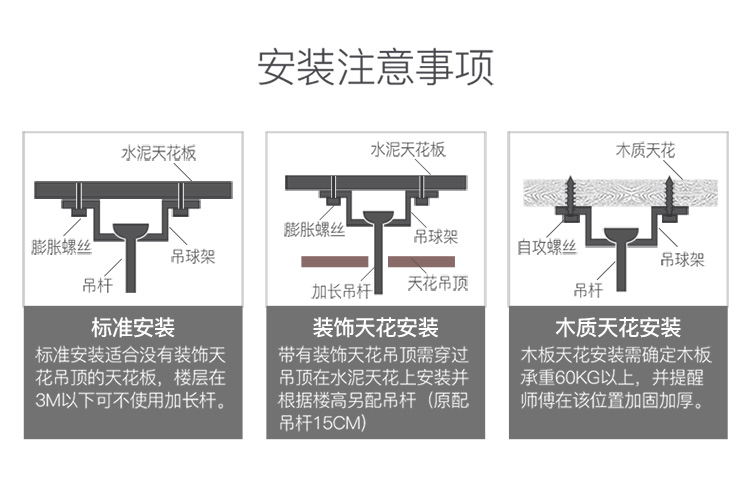 安装注意事项

水泥天花板
膨胀螺丝
吊球架
吊杆

标准安装
标准安装适合没有装饰天花吊顶的天花板，楼层在3M以下可不使用加长杆。

水泥天花板
膨胀螺丝
吊球架
加长吊杆
天花吊顶

装饰天花安装
带有装饰天花吊顶需穿过吊顶在水泥天花上安装并根据楼高另配吊杆（原配吊杆15CM）

木质天花
自攻螺丝
吊球架
吊杆

木质天花安装
木板天花安装需确定木板承重60KG以上，并提醒师傅在该位置加固加厚。